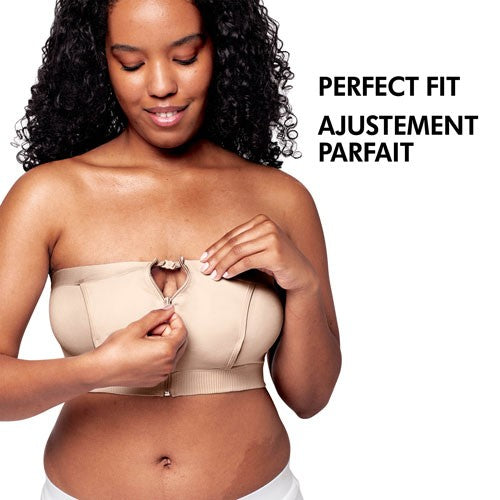 PERFECT FIT

AJUSTEMENT PARFAIT