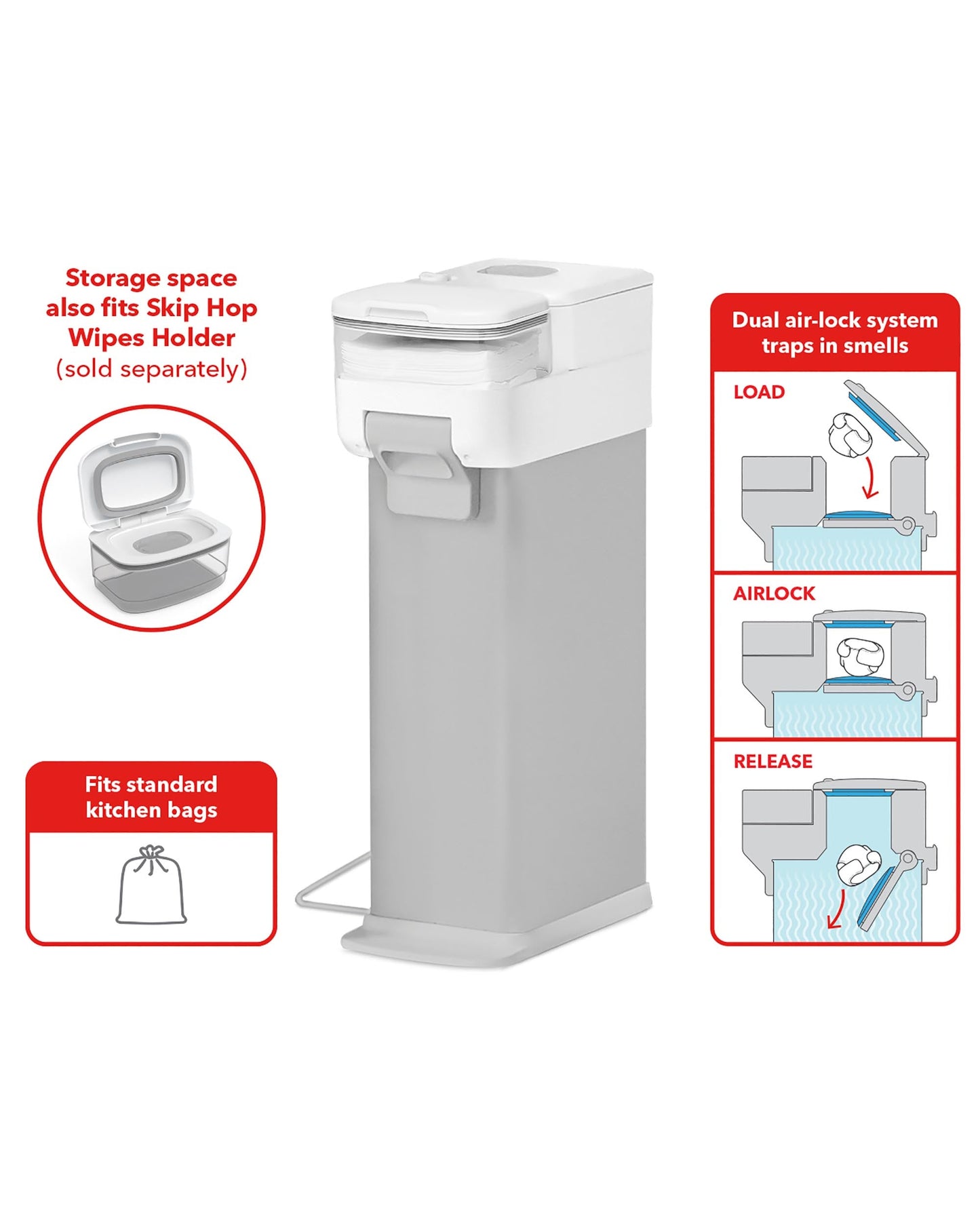 Storage space also fits Skip Hop Wipes Holder (sold separately)

Fits standard kitchen bags

Dual air-lock system traps in smells

LOAD

AIRLOCK

RELEASE