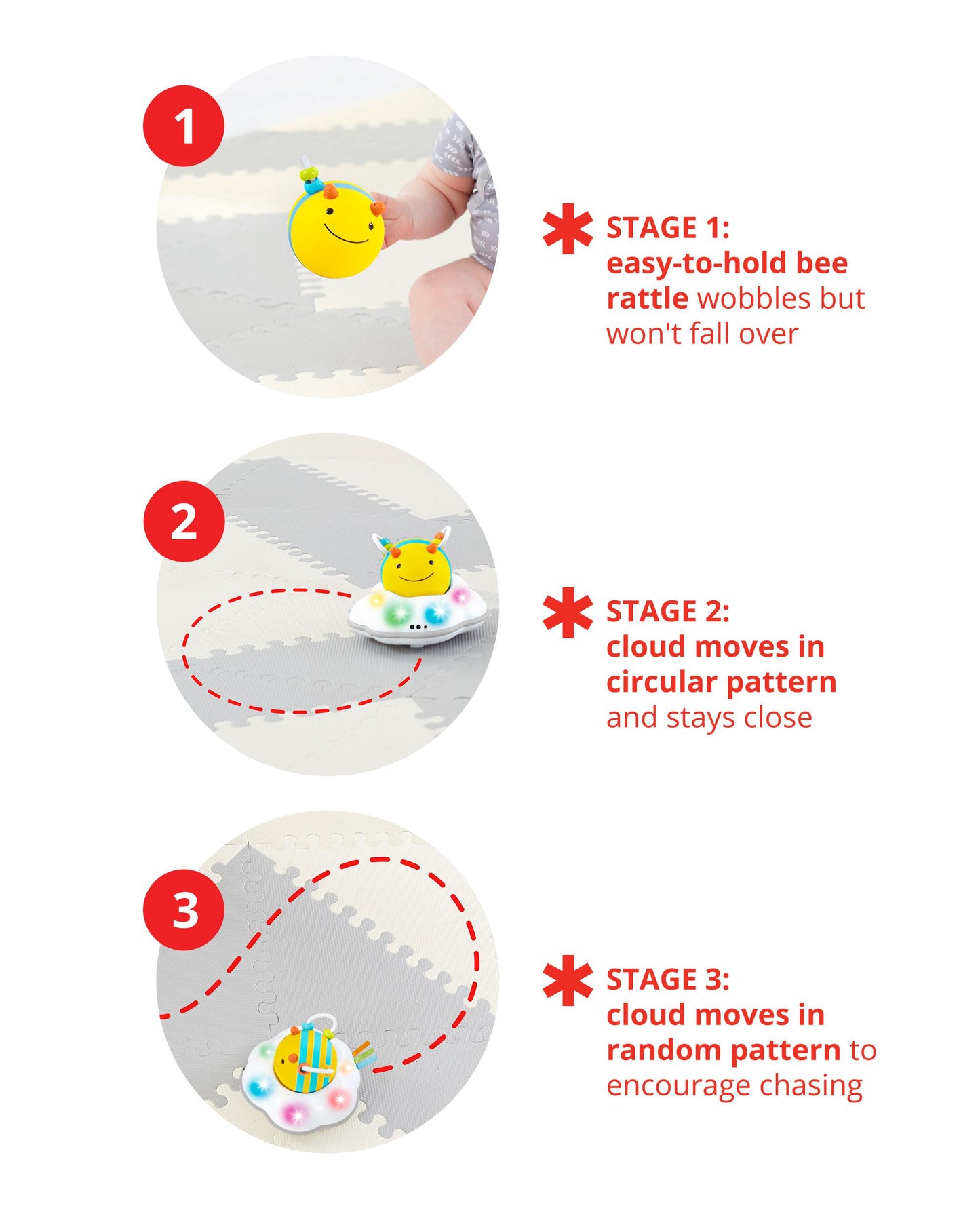 1

STAGE 1:
easy-to-hold bee rattle wobbles but won't fall over

2

STAGE 2:
cloud moves in circular pattern and stays close

3

STAGE 3:
cloud moves in random pattern to encourage chasing